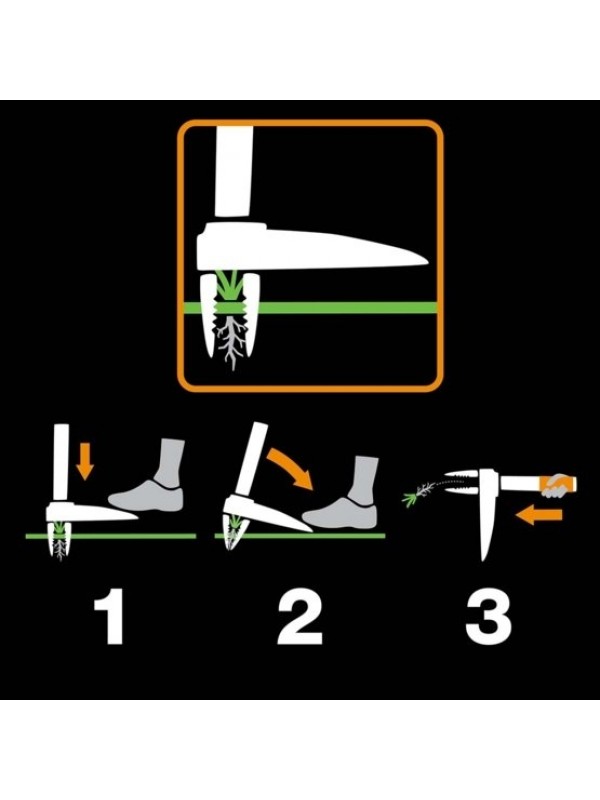 1

2

3